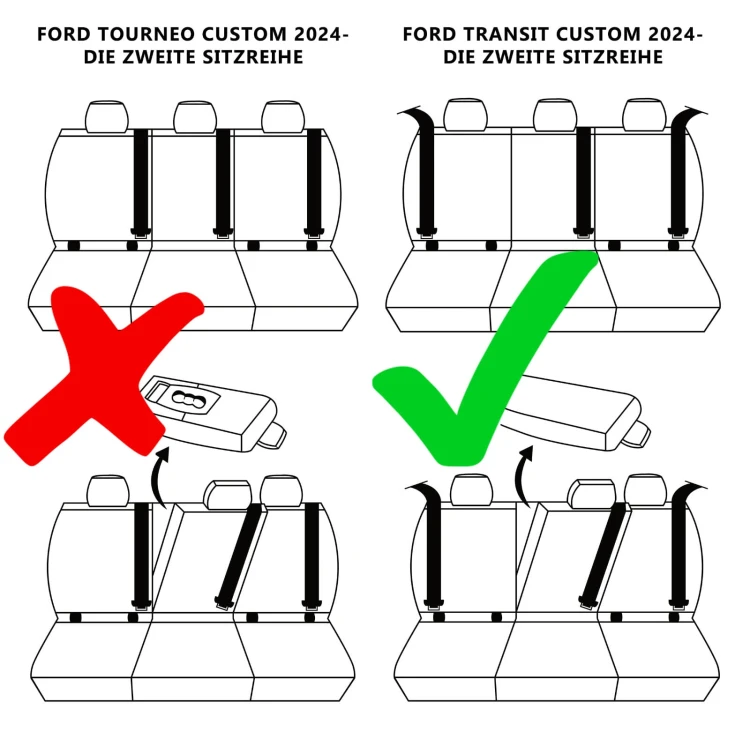 FORD TOURNEO CUSTOM 2024-
DIE ZWEITE SITZREIHE

FORD TRANSIT CUSTOM 2024-
DIE ZWEITE SITZREIHE