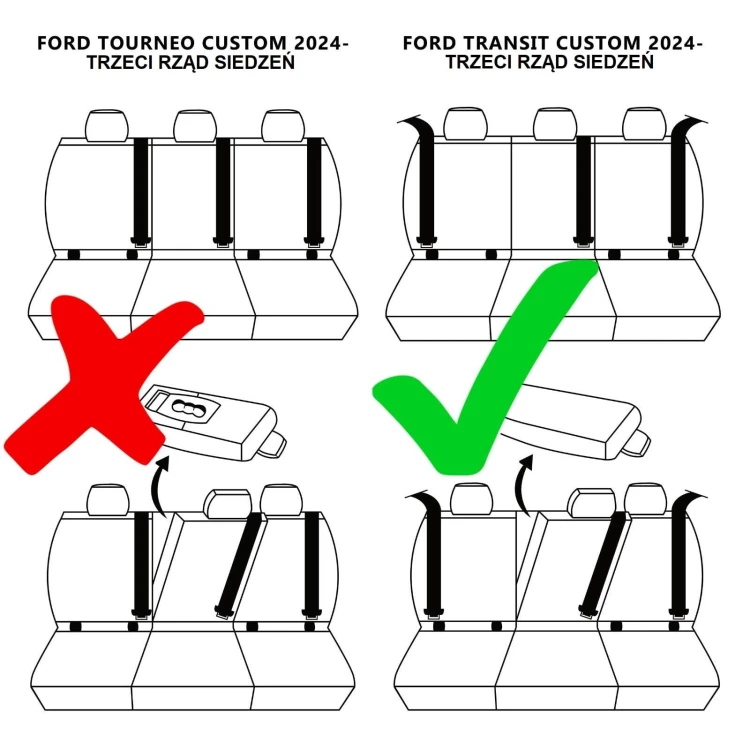 FORD TOURNEO CUSTOM 2024-
TRZECI RZĄD SIEDZEŃ

FORD TRANSIT CUSTOM 2024-
TRZECI RZĄD SIEDZEŃ