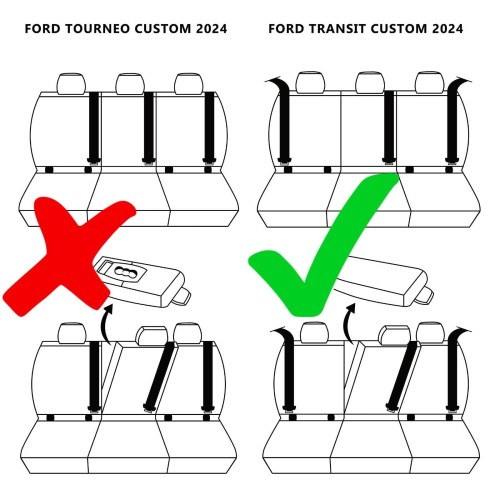 FORD TOURNEO CUSTOM 2024

FORD TRANSIT CUSTOM 2024