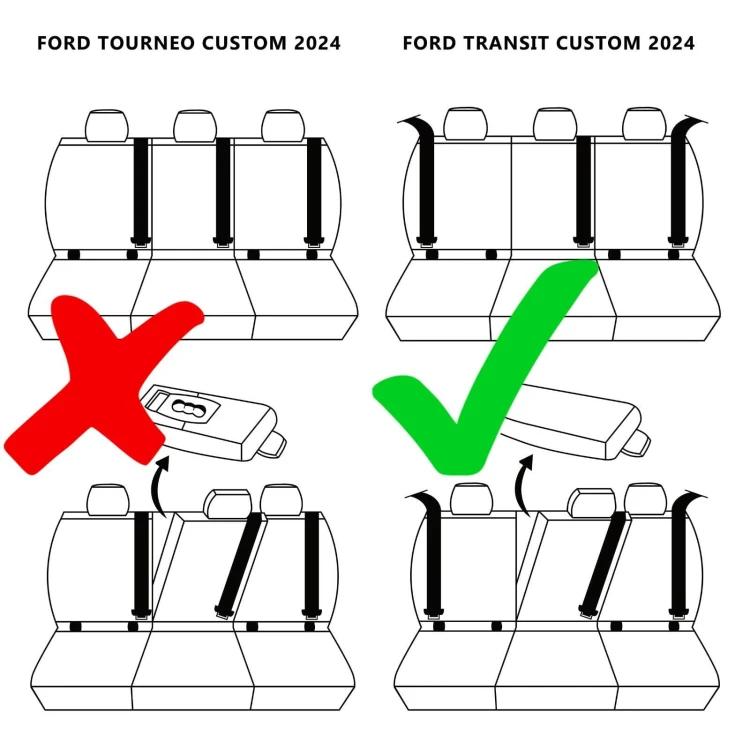 FORD TOURNEO CUSTOM 2024

FORD TRANSIT CUSTOM 2024