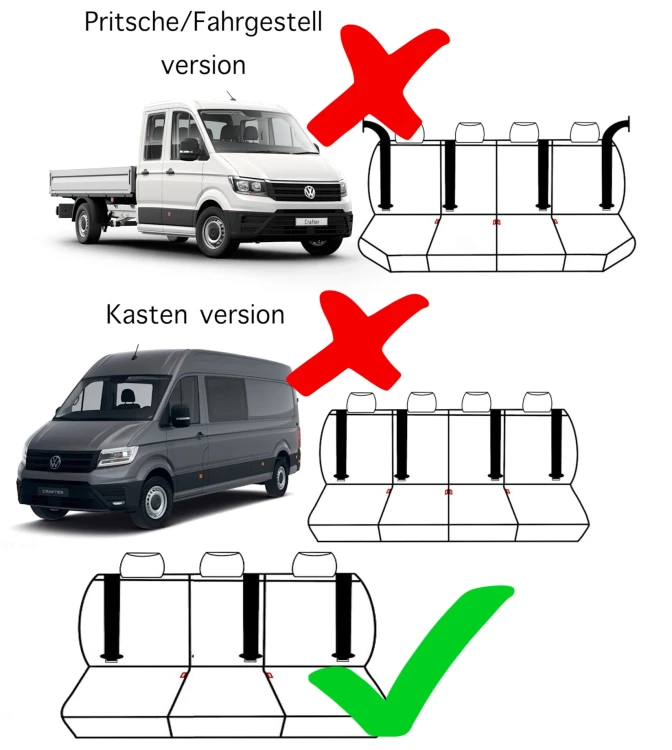 Pritsche/Fahrgestell version

Crafter

Kasten version

CRAFTER